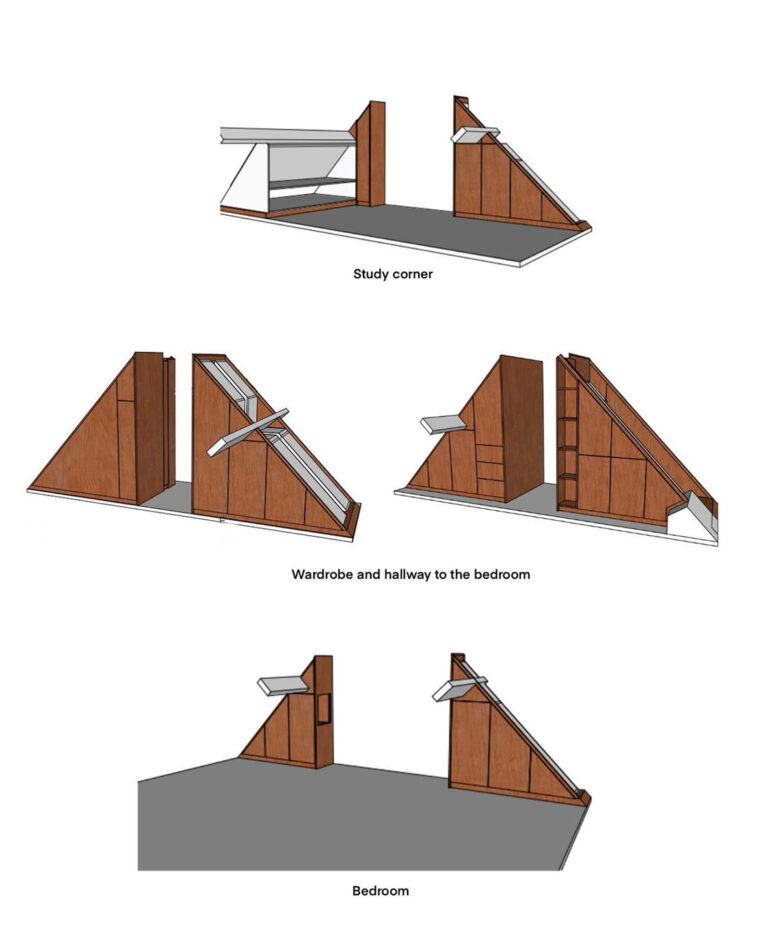 Study corner

Wardrobe and hallway to the bedroom

Bedroom